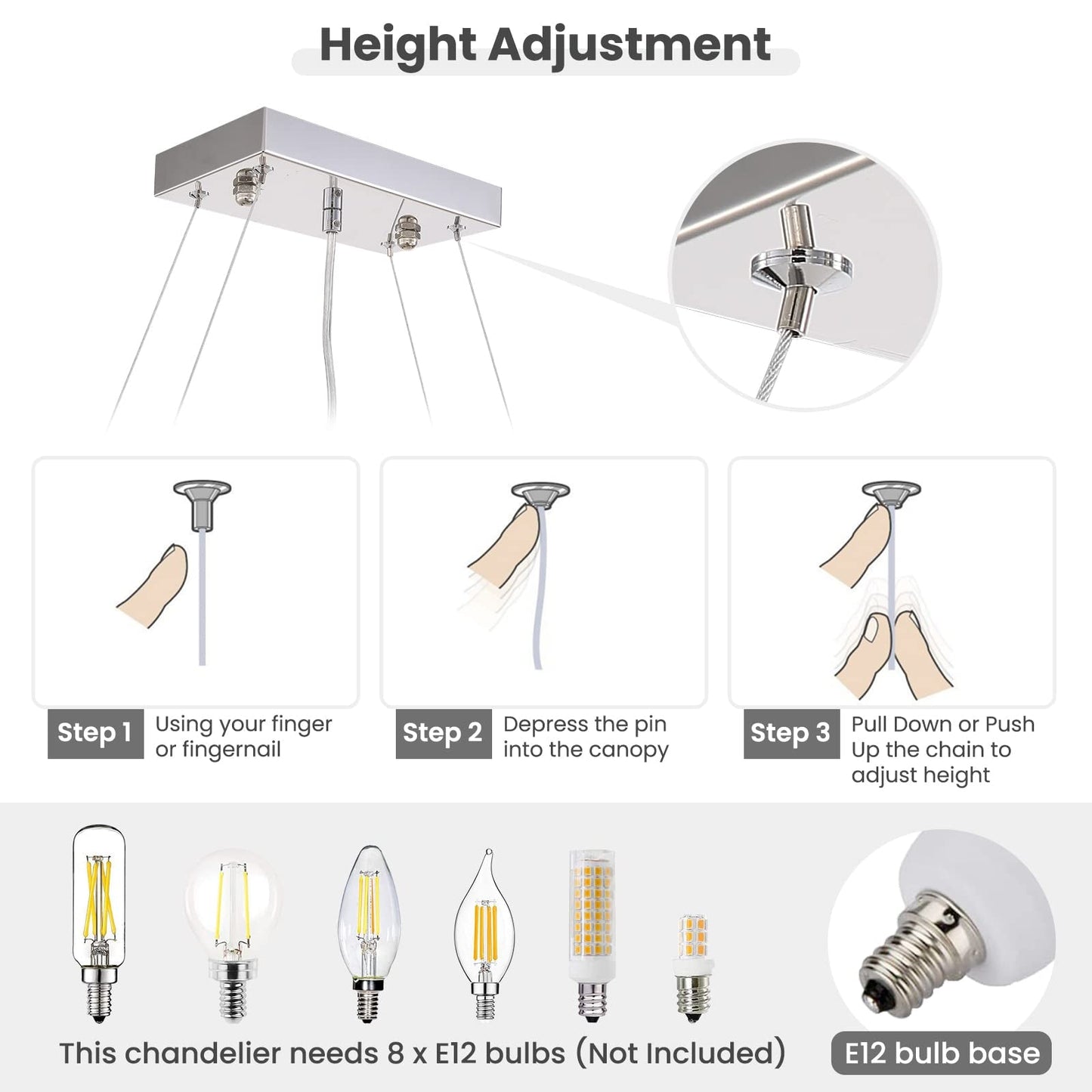 Height Adjustment

Step 1 Using your finger or fingernail

Step 2 Depress the pin into the canopy

Step 3 Pull Down or Push Up the chain to adjust height

This chandelier needs 8 x E12 bulbs (Not Included)

E12 bulb base