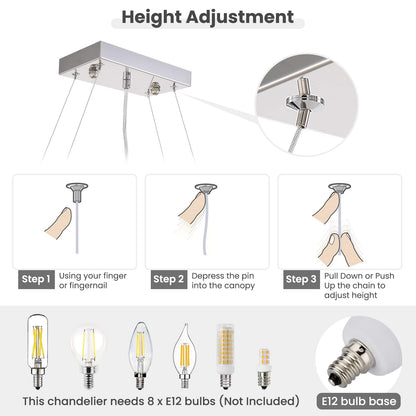 Height Adjustment

Step 1 Using your finger or fingernail

Step 2 Depress the pin into the canopy

Step 3 Pull Down or Push Up the chain to adjust height

This chandelier needs 8 x E12 bulbs (Not Included)

E12 bulb base