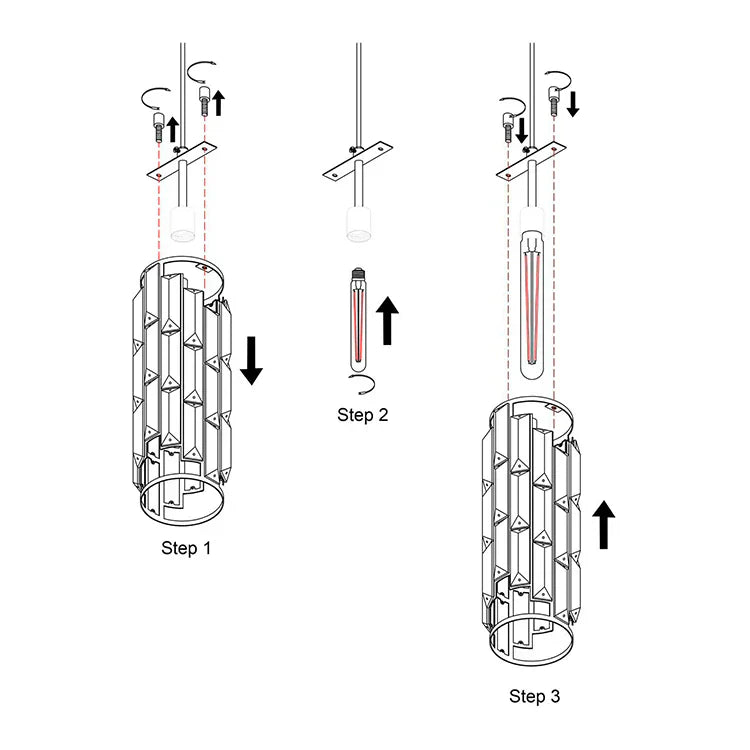 Step 1

Step 2

Step 3