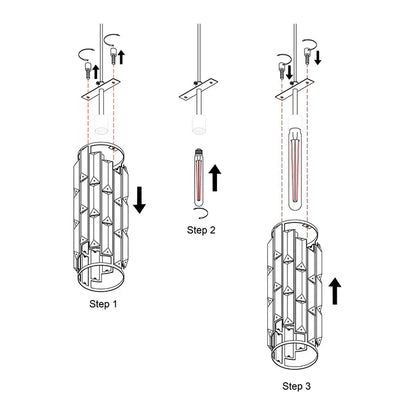 Step 1

Step 2

Step 3