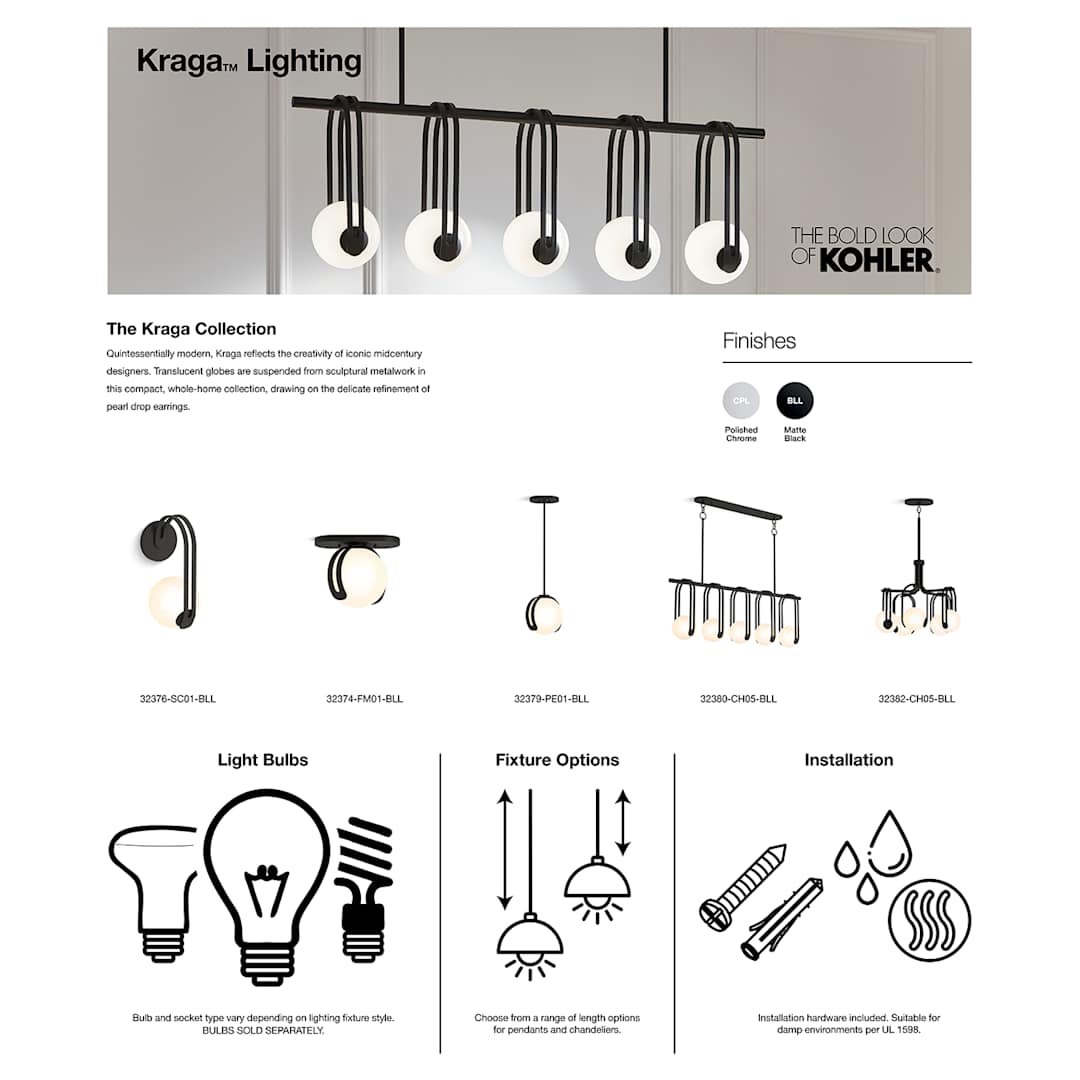 Kraga™ Lighting

THE BOLD LOOK OF KOHLER®

The Kraga Collection

Quintessentially modern, Kraga reflects the creativity of iconic midcentury designers. Translucent globes are suspended from sculptural metalwork in this compact, whole-home collection, drawing on the delicate refinement of pearl drop earrings.

Finishes

CPL
Polished Chrome

BLL
Matte Black

32376-SC01-BLL

32374-FM01-BLL

32379-PE01-BLL

32380-CH05-BLL

32382-CH05-BLL

Light Bulbs

Bulb and socket type vary depending on lighting fixture style. BULBS SOLD SEPARATELY.

Fixture Options

Choose from a range of length options for pendants and chandeliers.

Installation

Installation hardware included. Suitable for damp environments per UL 1598.